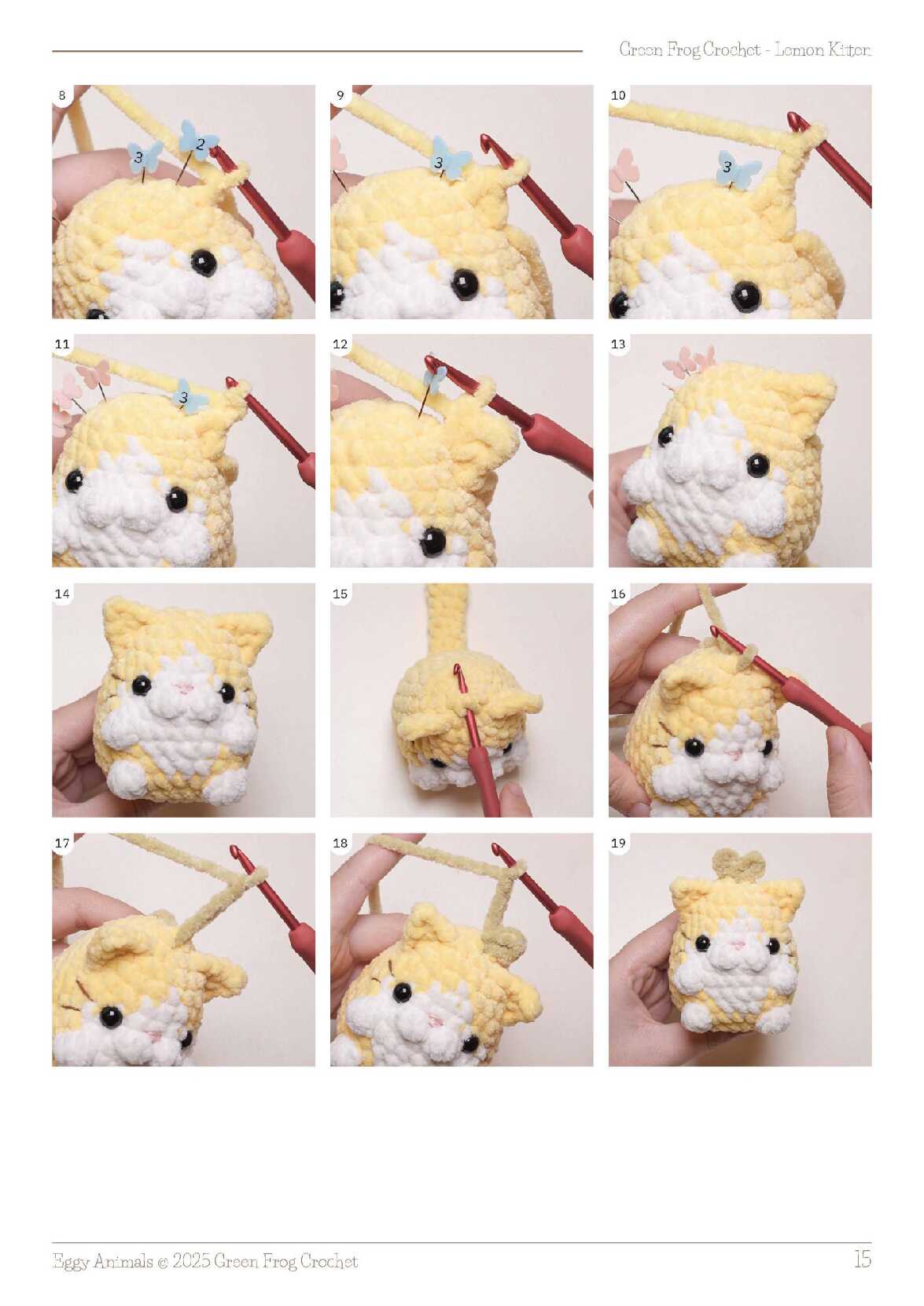 Green Frog Crochet - Lemon Kitten

8

3

2

9

3

10

3

11

3

12

13

14

15

16

17

18

19

Eggy Animals © 2025 Green Frog Crochet

15