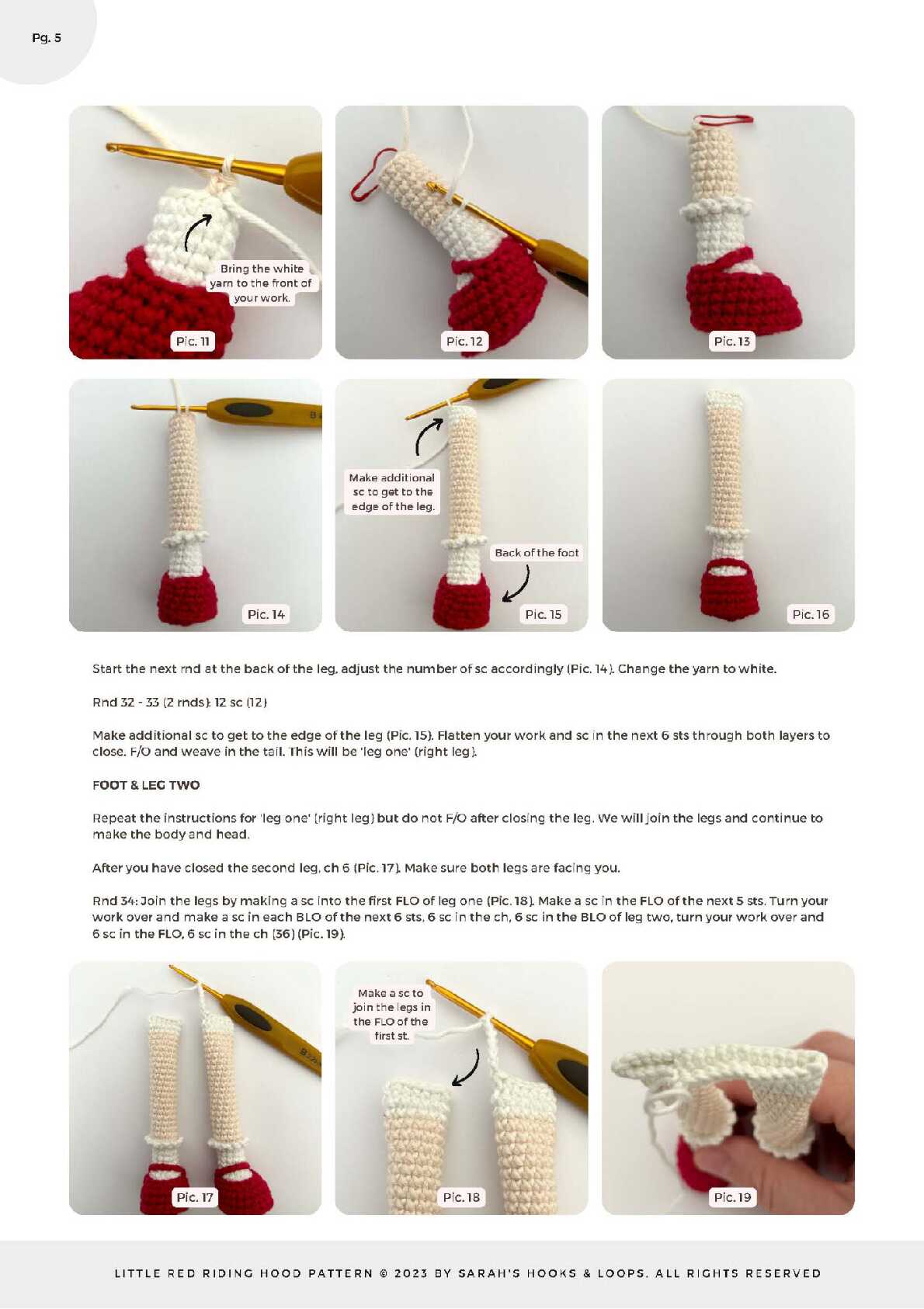 Pg. 5

Bring the white yarn to the front of your work.

Pic. 11

Pic. 12

Pic. 13

Pic. 14

Make additional sc to get to the edge of the leg.

Back of the foot

Pic. 15

Pic. 16

Start the next rnd at the back of the leg, adjust the number of sc accordingly (Pic. 14). Change the yarn to white.

Rnd 32 - 33 (2 rnds): 12 sc (12)

Make additional sc to get to the edge of the leg (Pic. 15). Flatten your work and sc in the next 6 sts through both layers to close. F/O and weave in the tail. This will be 'leg one' (right leg).

FOOT & LEG TWO

Repeat the instructions for 'leg one' (right leg) but do not F/O after closing the leg. We will join the legs and continue to make the body and head.

After you have closed the second leg, ch 6 (Pic. 17). Make sure both legs are facing you.

Rnd 34: Join the legs by making a sc into the first FLO of leg one (Pic. 18). Make a sc in the FLO of the next 5 sts. Turn your work over and make a sc in each BLO of the next 6 sts, 6 sc in the ch, 6 sc in the BLO of leg two, turn your work over and 6 sc in the FLO, 6 sc in the ch (36) (Pic. 19).

Pic. 17

Make a sc to join the legs in the FLO of the first st.

Pic. 18

Pic. 19

LITTLE RED RIDING HOOD PATTERN © 2023 BY SARAH'S HOOKS & LOOPS. ALL RIGHTS RESERVED