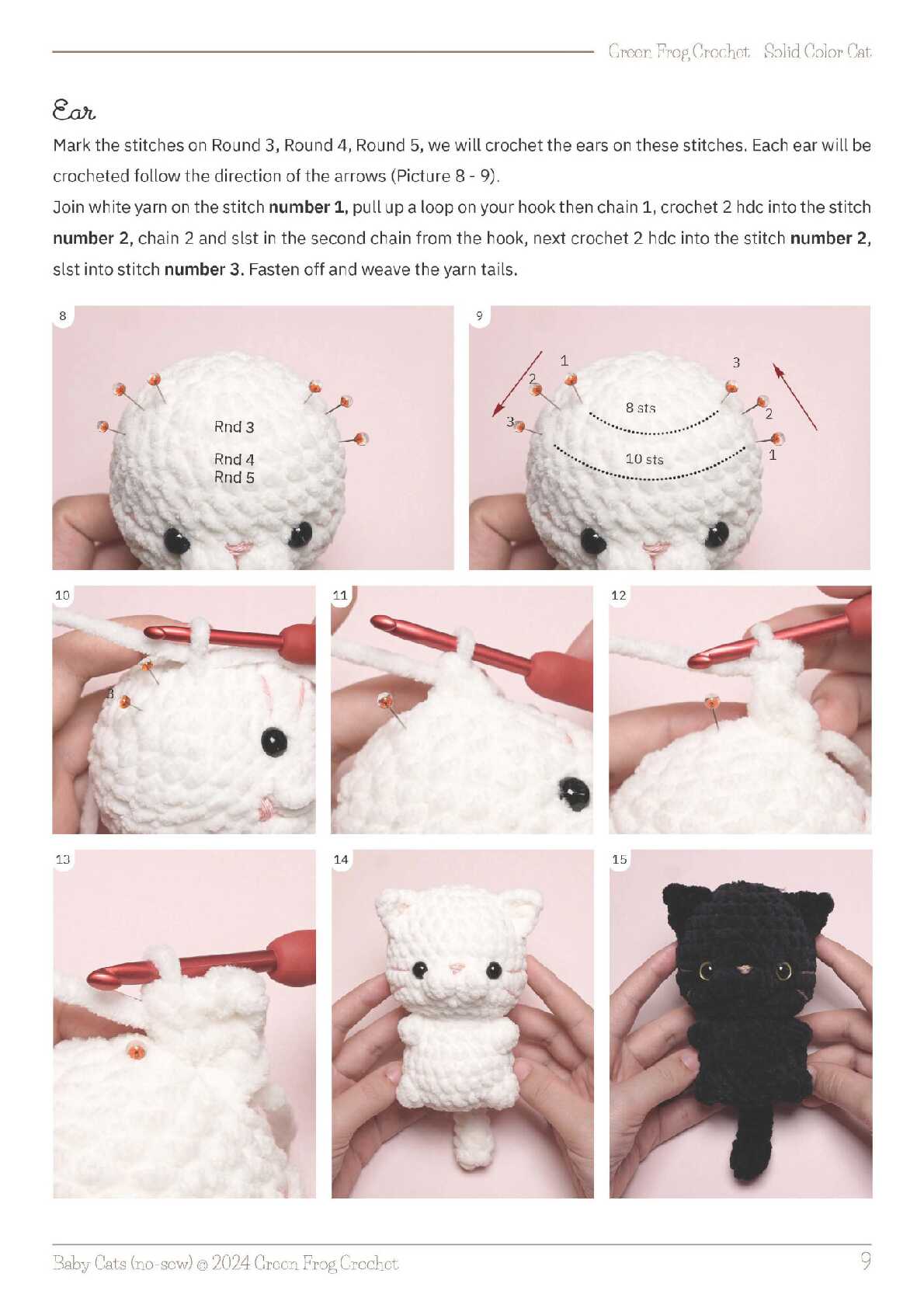 Green Frog Crochet  Solid Color Cat

Ear

Mark the stitches on Round 3, Round 4, Round 5, we will crochet the ears on these stitches. Each ear will be crocheted follow the direction of the arrows (Picture 8 - 9).

Join white yarn on the stitch number 1, pull up a loop on your hook then chain 1, crochet 2 hdc into the stitch number 2, chain 2 and slst in the second chain from the hook, next crochet 2 hdc into the stitch number 2, slst into stitch number 3. Fasten off and weave the yarn tails.

8

Rnd 3

Rnd 4
Rnd 5

9

1
2
3

8 sts

10 sts

3
2
1

10

3

11

12

13

14

15

Baby Cats (no-sew) © 2024 Green Frog Crochet

9