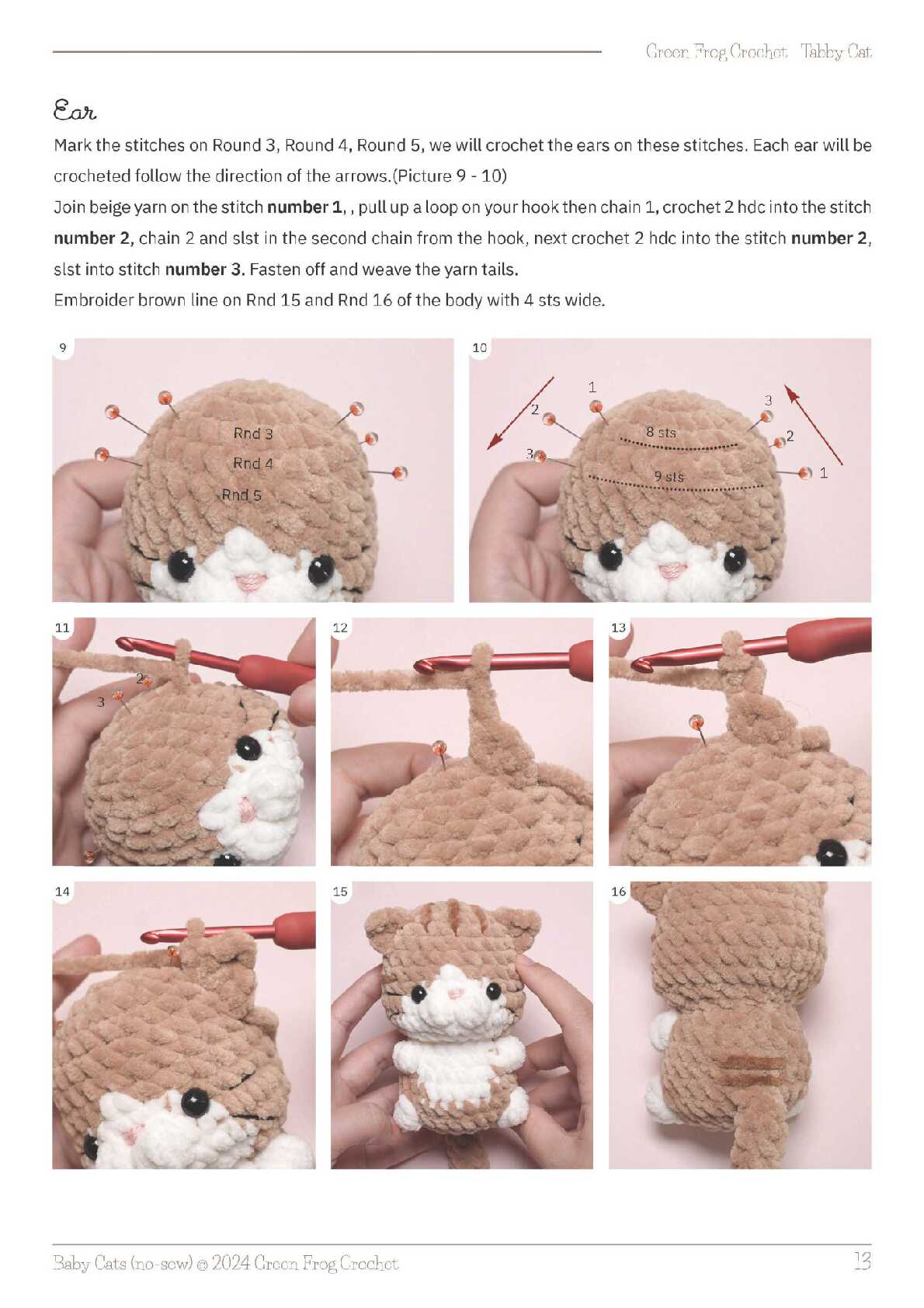 Green Frog Crochet Tabby Cat

Ear

Mark the stitches on Round 3, Round 4, Round 5, we will crochet the ears on these stitches. Each ear will be crocheted follow the direction of the arrows.(Picture 9 - 10)

Join beige yarn on the stitch number 1, , pull up a loop on your hook then chain 1, crochet 2 hdc into the stitch number 2, chain 2 and slst in the second chain from the hook, next crochet 2 hdc into the stitch number 2, slst into stitch number 3. Fasten off and weave the yarn tails.

Embroider brown line on Rnd 15 and Rnd 16 of the body with 4 sts wide.

9

Rnd 3
Rnd 4
Rnd 5

10

1
2
3
8 sts
9 sts
3
2
1

11

2
3

12

13

14

15

16

Baby Cats (no-sew) © 2024 Green Frog Crochet

13