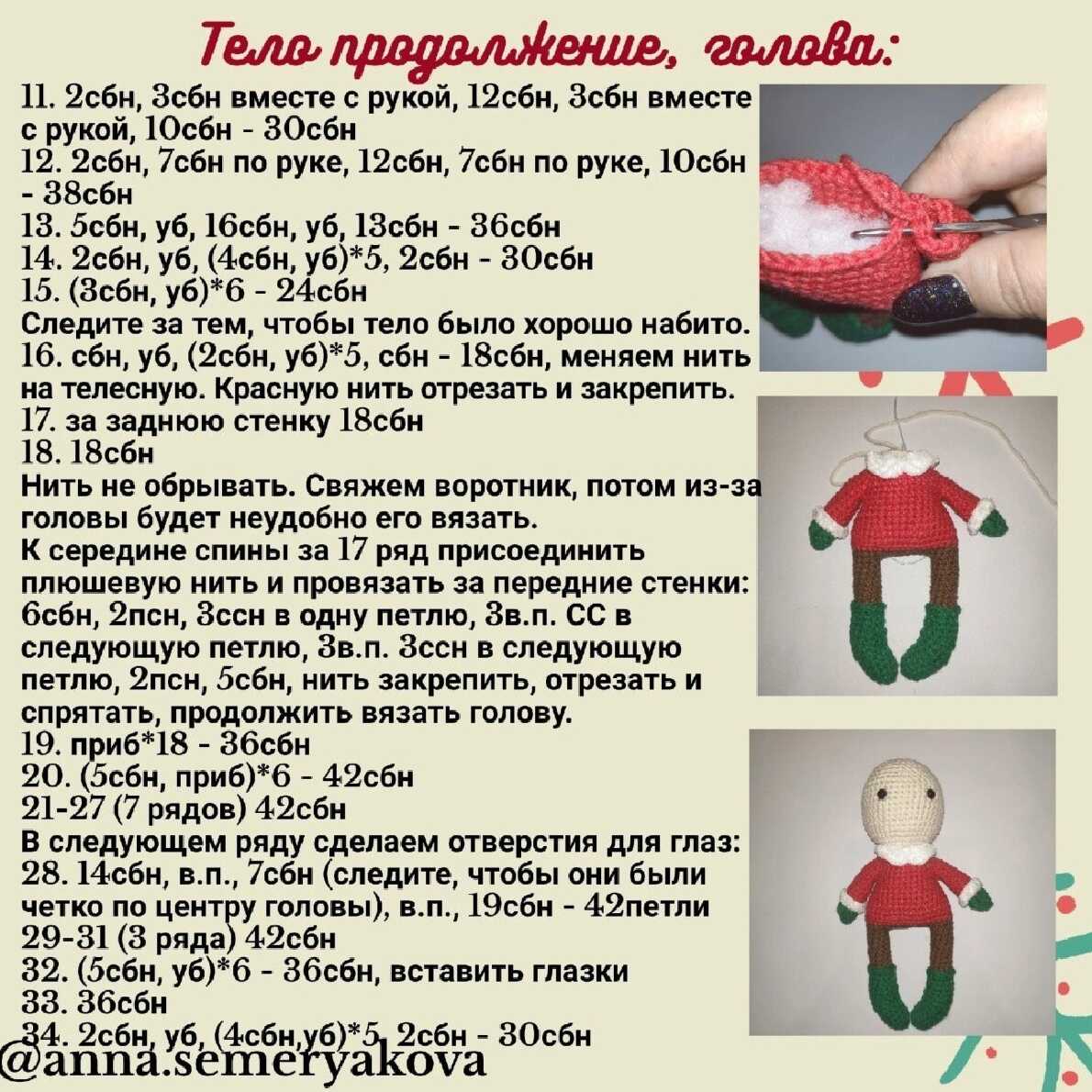 Тело продолжение, голова:

11. 2сбн, 3сбн вместе с рукой, 12сбн, 3сбн вместе с рукой, 10сбн - 30сбн
12. 2сбн, 7сбн по руке, 12сбн, 7сбн по руке, 10сбн - 38сбн
13. 5сбн, уб, 16сбн, уб, 13сбн - 36сбн
14. 2сбн, уб, (4сбн, уб)*5, 2сбн - 30сбн
15. (3сбн, уб)*6 - 24сбн
Следите за тем, чтобы тело было хорошо набито.
16. сбн, уб, (2сбн, уб)*5, сбн - 18сбн, меняем нить на телесную. Красную нить отрезать и закрепить.
17. за заднюю стенку 18сбн
18. 18сбн
Нить не обрывать. Свяжем воротник, потом из-за головы будет неудобно его вязать.
К середине спины за 17 ряд присоединить плюшевую нить и провязать за передние стенки: 6сбн, 2псн, 3ссн в одну петлю, 3в.п. СС в следующую петлю, 3в.п. 3ссн в следующую петлю, 2псн, 5сбн, нить закрепить, отрезать и спрятать, продолжить вязать голову.
19. приб*18 - 36сбн
20. (5сбн, приб)*6 - 42сбн
21-27 (7 рядов) 42сбн
В следующем ряду сделаем отверстия для глаз:
28. 14сбн, в.п., 7сбн (следите, чтобы они были четко по центру головы), в.п., 19сбн - 42петли
29-31 (3 ряда) 42сбн
32. (5сбн, уб)*6 - 36сбн, вставить глазки
33. 36сбн
34. 2сбн, уб, (4сбн,уб)*5, 2сбн - 30сбн
@anna.semeryakova