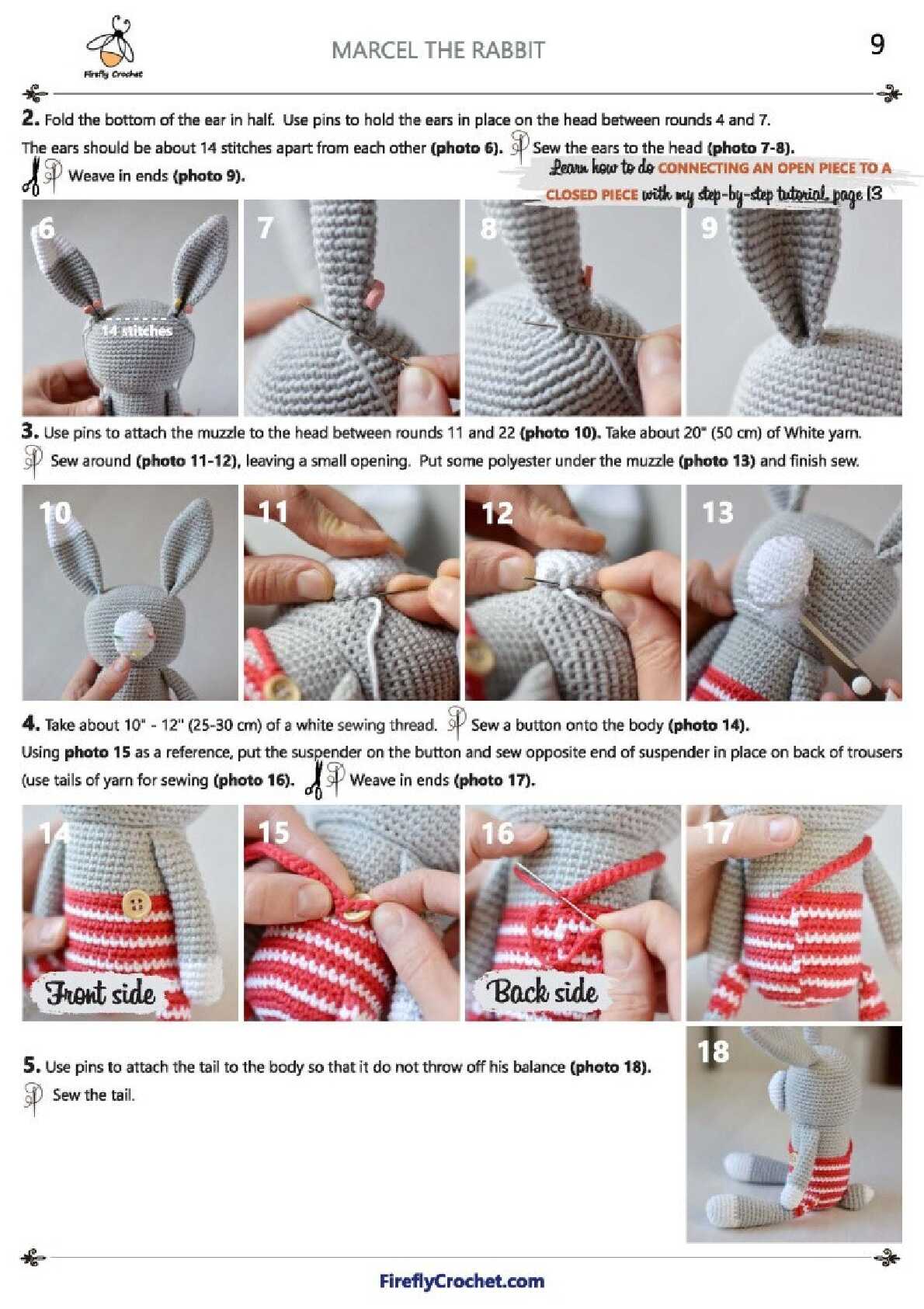 Firefly Crochet

MARCEL THE RABBIT

9

2. Fold the bottom of the ear in half. Use pins to hold the ears in place on the head between rounds 4 and 7. The ears should be about 14 stitches apart from each other (photo 6). Sew the ears to the head (photo 7-8). Weave in ends (photo 9).

Learn how to do CONNECTING AN OPEN PIECE TO A CLOSED PIECE with my step-by-step tutorial, page 13

6

14 stitches

7

8

9

3. Use pins to attach the muzzle to the head between rounds 11 and 22 (photo 10). Take about 20" (50 cm) of White yarn. Sew around (photo 11-12), leaving a small opening. Put some polyester under the muzzle (photo 13) and finish sew.

10

11

12

13

4. Take about 10" - 12" (25-30 cm) of a white sewing thread. Sew a button onto the body (photo 14). Using photo 15 as a reference, put the suspender on the button and sew opposite end of suspender in place on back of trousers (use tails of yarn for sewing (photo 16). Weave in ends (photo 17).

14

Front side

15

16

Back side

17

5. Use pins to attach the tail to the body so that it do not throw off his balance (photo 18). Sew the tail.

18

FireflyCrochet.com