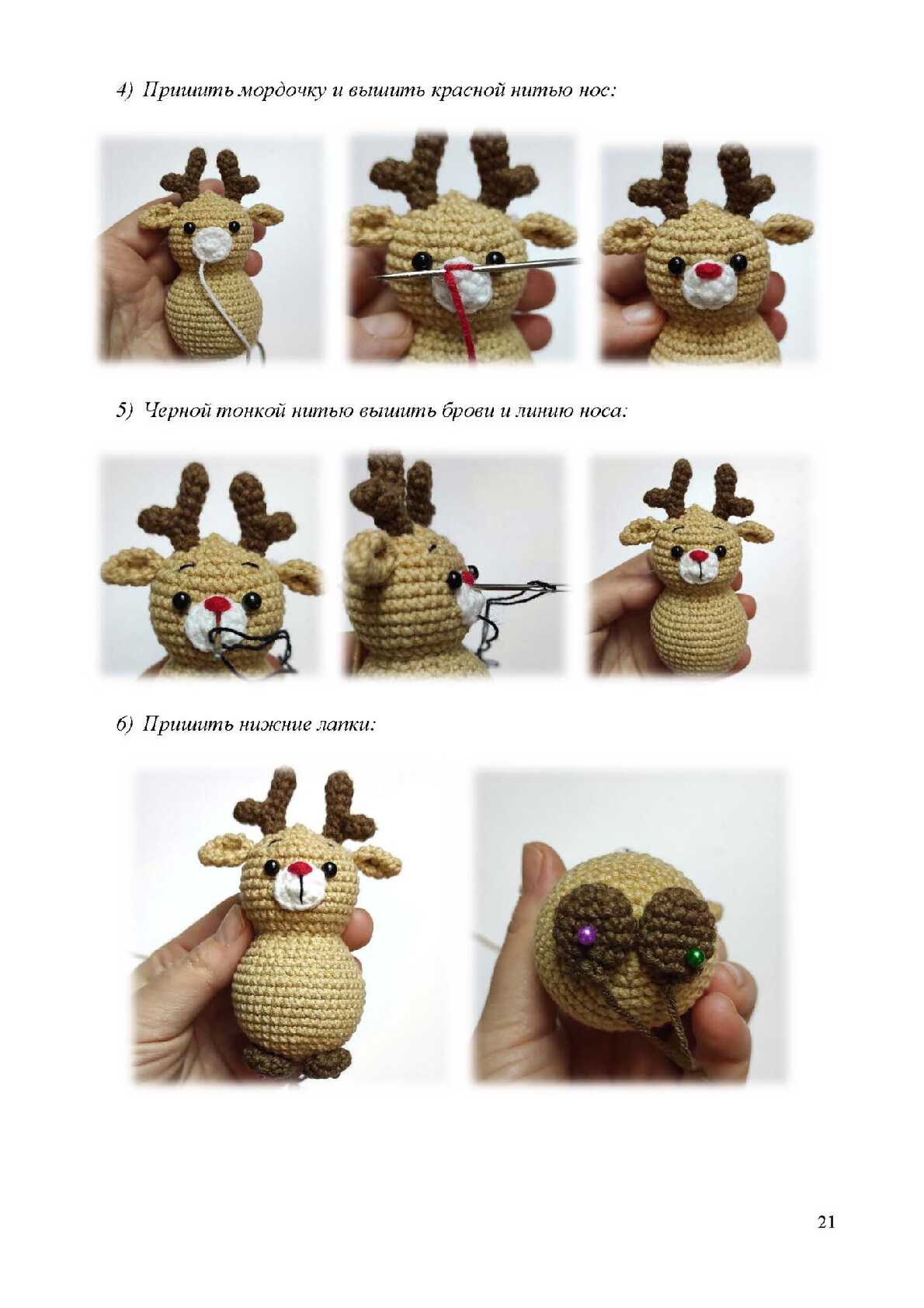 4) Пришить мордочку и вышить красной нитью нос:

5) Черной тонкой нитью вышить брови и линию носа:

6) Пришить нижние лапки:

21