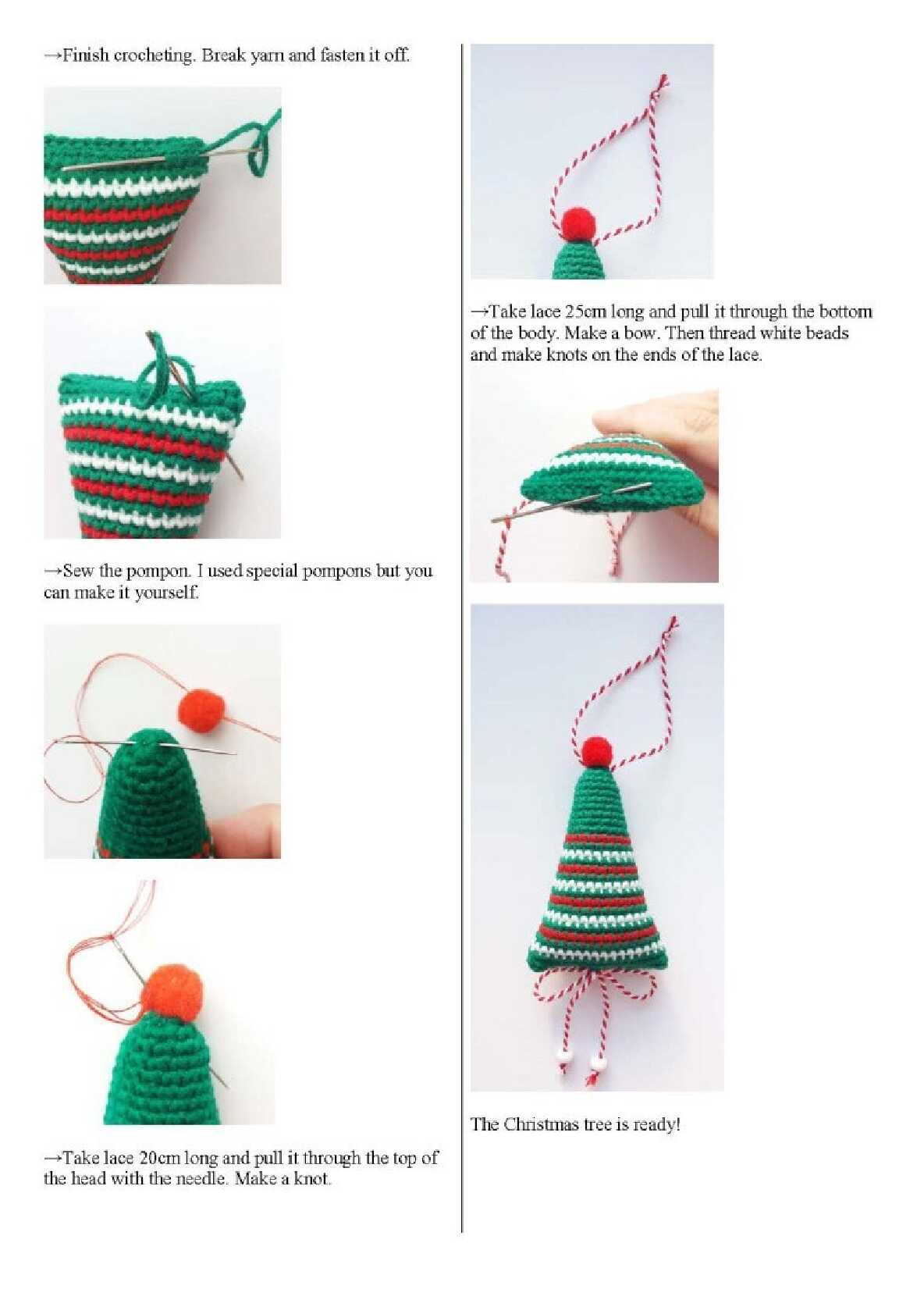 →Finish crocheting. Break yarn and fasten it off.

→Sew the pompon. I used special pompons but you can make it yourself.

→Take lace 20cm long and pull it through the top of the head with the needle. Make a knot.

→Take lace 25cm long and pull it through the bottom of the body. Make a bow. Then thread white beads and make knots on the ends of the lace.

The Christmas tree is ready!