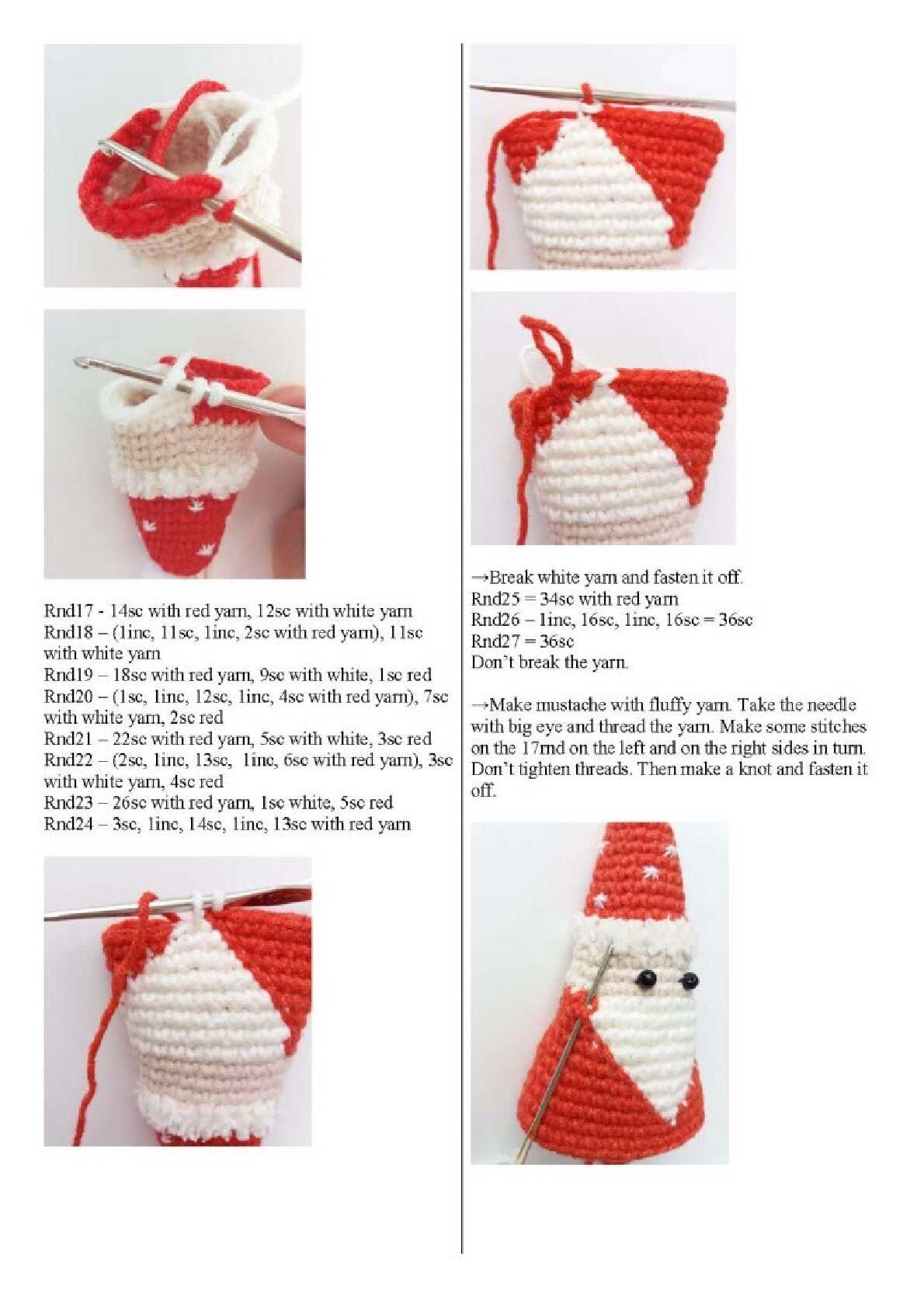 Rnd17 - 14sc with red yarn, 12sc with white yarn
Rnd18 – (1inc, 11sc, 1inc, 2sc with red yarn), 11sc with white yarn
Rnd19 – 18sc with red yarn, 9sc with white, 1sc red
Rnd20 – (1sc, 1inc, 12sc, 1inc, 4sc with red yarn), 7sc with white yarn, 2sc red
Rnd21 – 22sc with red yarn, 5sc with white, 3sc red
Rnd22 – (2sc, 1inc, 13sc, 1inc, 6sc with red yarn), 3sc with white yarn, 4sc red
Rnd23 – 26sc with red yarn, 1sc white, 5sc red
Rnd24 – 3sc, 1inc, 14sc, 1inc, 13sc with red yarn

→Break white yarn and fasten it off.
Rnd25 = 34sc with red yarn
Rnd26 – 1inc, 16sc, 1inc, 16sc = 36sc
Rnd27 = 36sc
Don't break the yarn.

→Make mustache with fluffy yarn. Take the needle with big eye and thread the yarn. Make some stitches on the 17rnd on the left and on the right sides in turn. Don't tighten threads. Then make a knot and fasten it off.