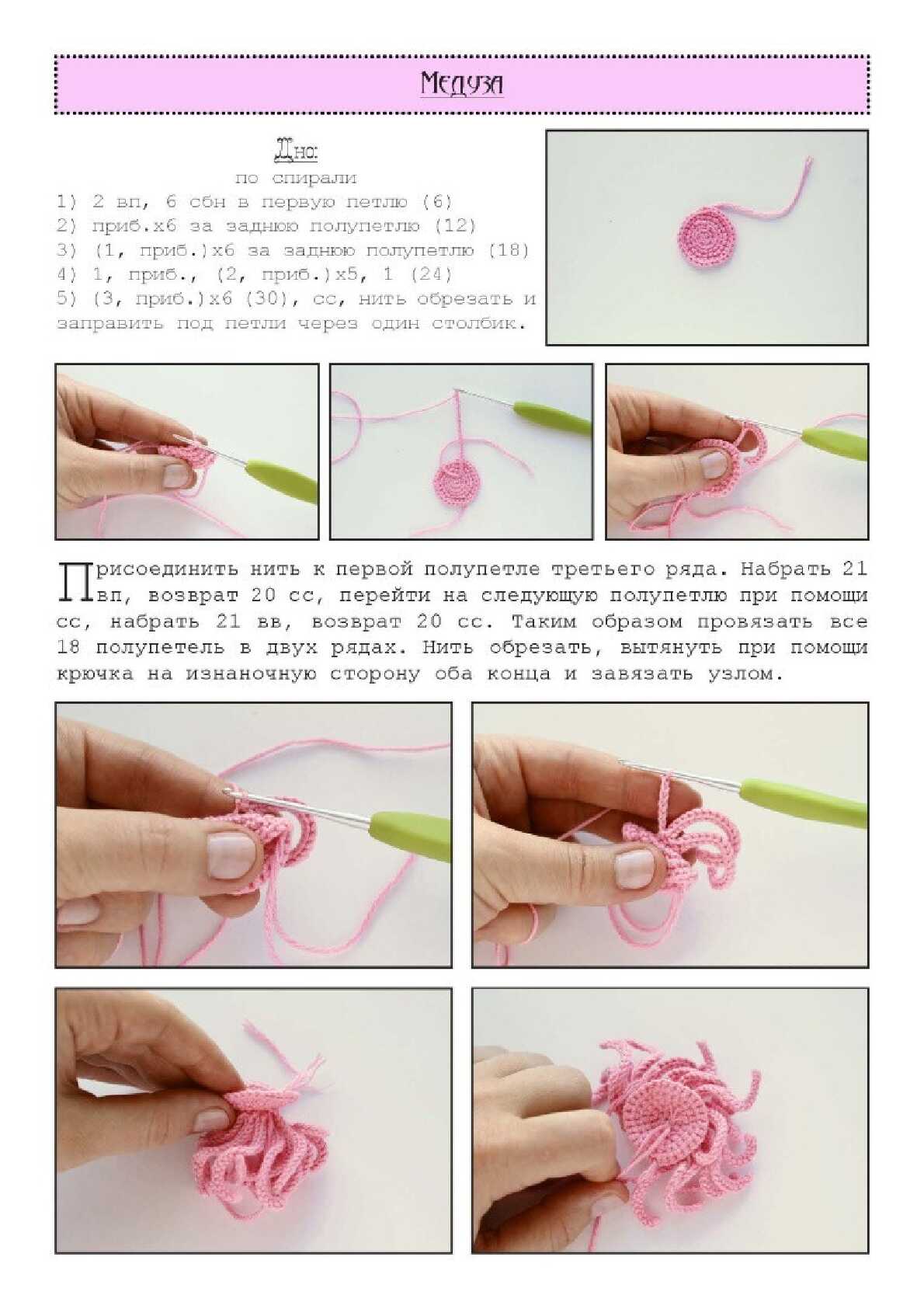 Медуза

Дно:
по спирали
1) 2 вп, 6 сбн в первую петлю (6)
2) приб.х6 за заднюю полупетлю (12)
3) (1, приб.)х6 за заднюю полупетлю (18)
4) 1, приб., (2, приб.)х5, 1 (24)
5) (3, приб.)х6 (30), сс, нить обрезать и заправить под петли через один столбик.

Присоединить нить к первой полупетле третьего ряда. Набрать 21 вп, возврат 20 сс, перейти на следующую полупетлю при помощи сс, набрать 21 вв, возврат 20 сс. Таким образом провязать все 18 полупетель в двух рядах. Нить обрезать, вытянуть при помощи крючка на изнаночную сторону оба конца и завязать узлом.