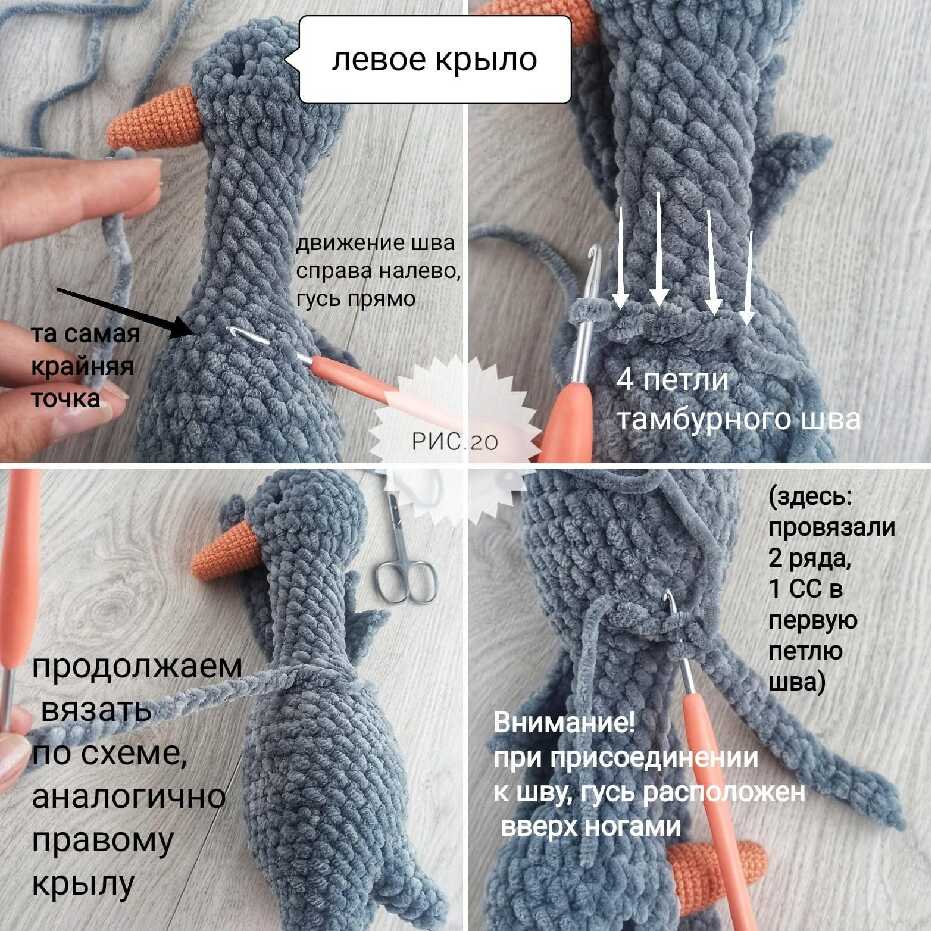 левое крыло

движение шва справа налево, гусь прямо

та самая крайняя точка

4 петли тамбурного шва

РИС.20

продолжаем вязать по схеме, аналогично правому крылу

(здесь: провязали 2 ряда, 1 СС в первую петлю шва)

Внимание! при присоединении к шву, гусь расположен вверх ногами