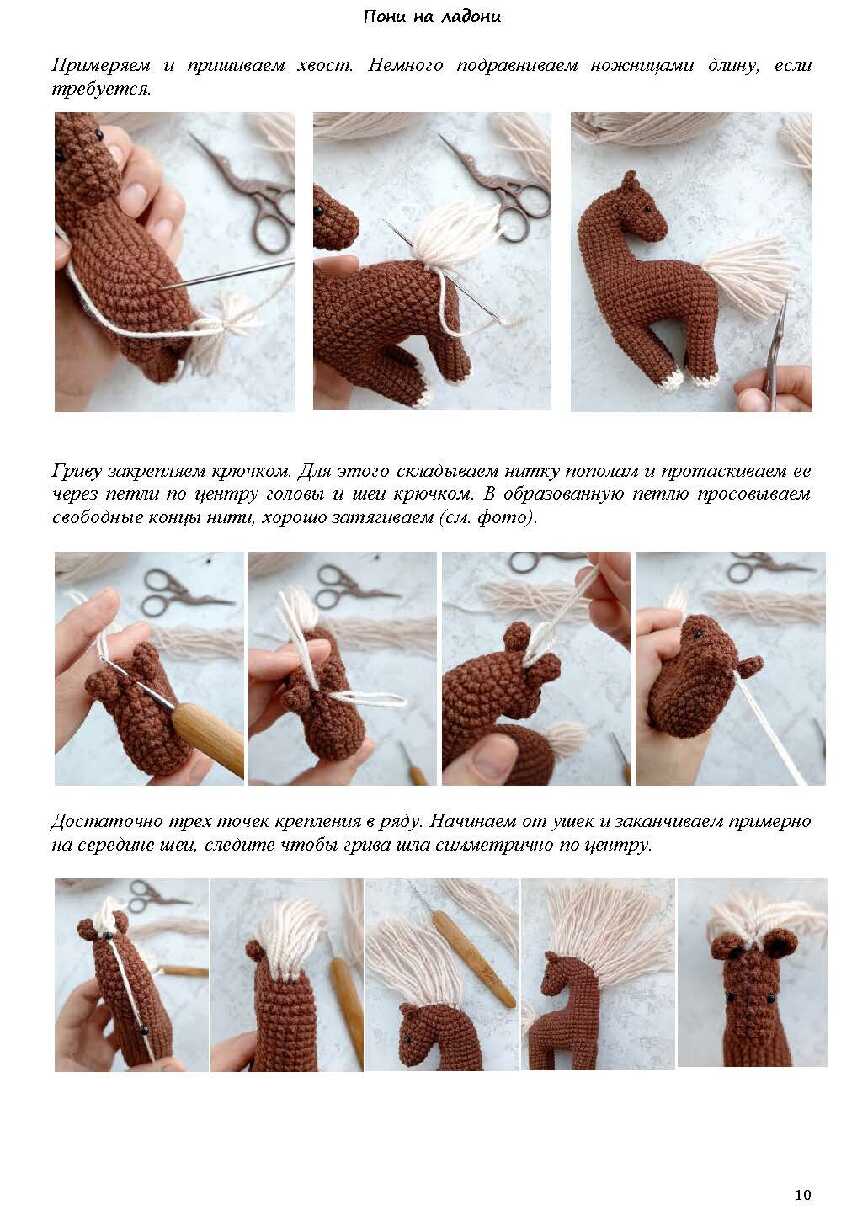 Пони на ладони

Примеряем и пришиваем хвост. Немного подравниваем ножницами длину, если требуется.

Гриву закрепляем крючком. Для этого складываем нитку пополам и протаскиваем ее через петли по центру головы и шеи крючком. В образованную петлю просовываем свободные концы нити, хорошо затягиваем (см. фото).

Достаточно трех точек крепления в ряду. Начинаем от ушек и заканчиваем примерно на середине шеи, следите чтобы грива шла симметрично по центру.

10