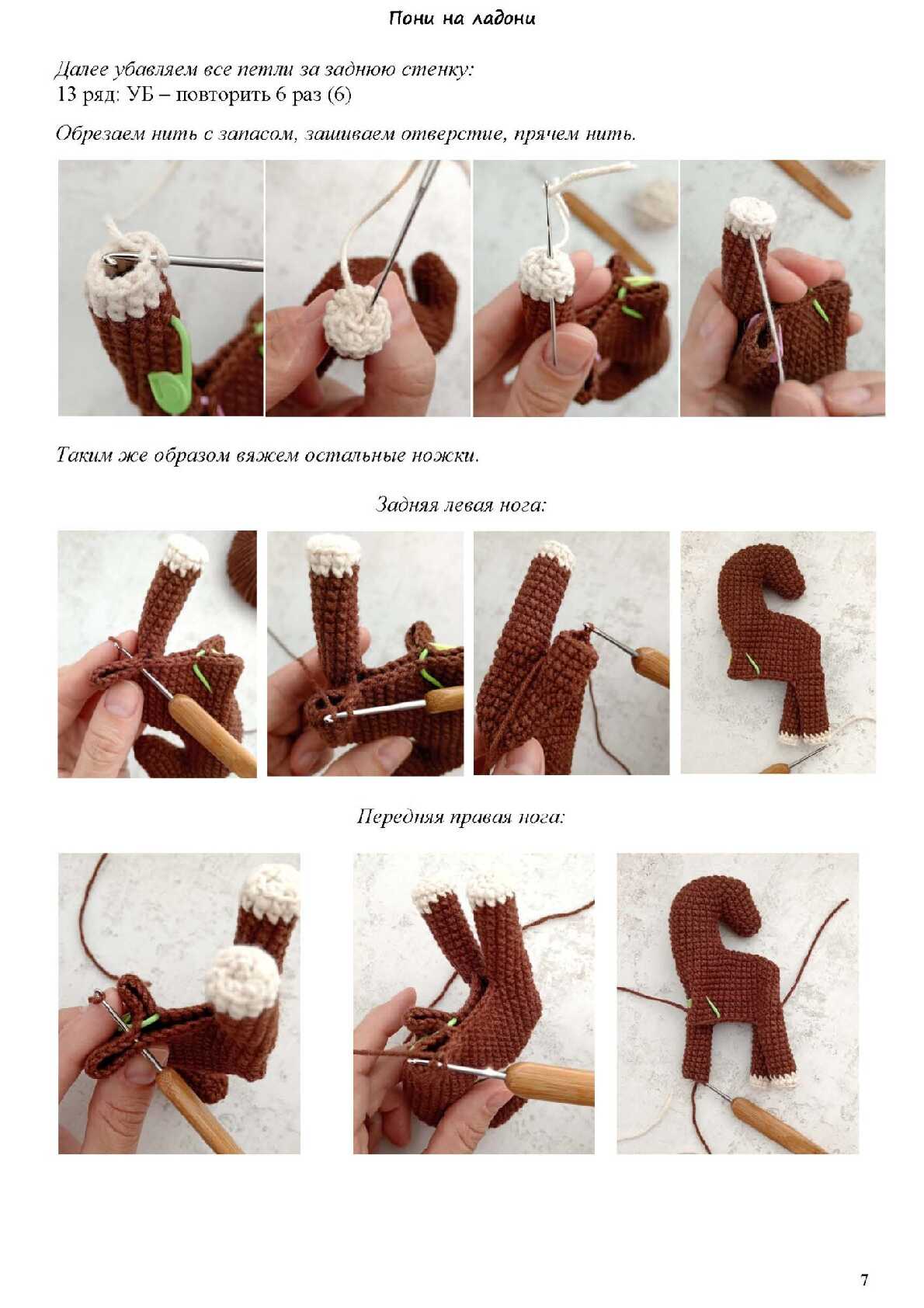 Пони на ладони

Далее убавляем все петли за заднюю стенку:
13 ряд: УБ – повторить 6 раз (6)

Обрезаем нить с запасом, зашиваем отверстие, прячем нить.

Таким же образом вяжем остальные ножки.

Задняя левая нога:

Передняя правая нога:

7