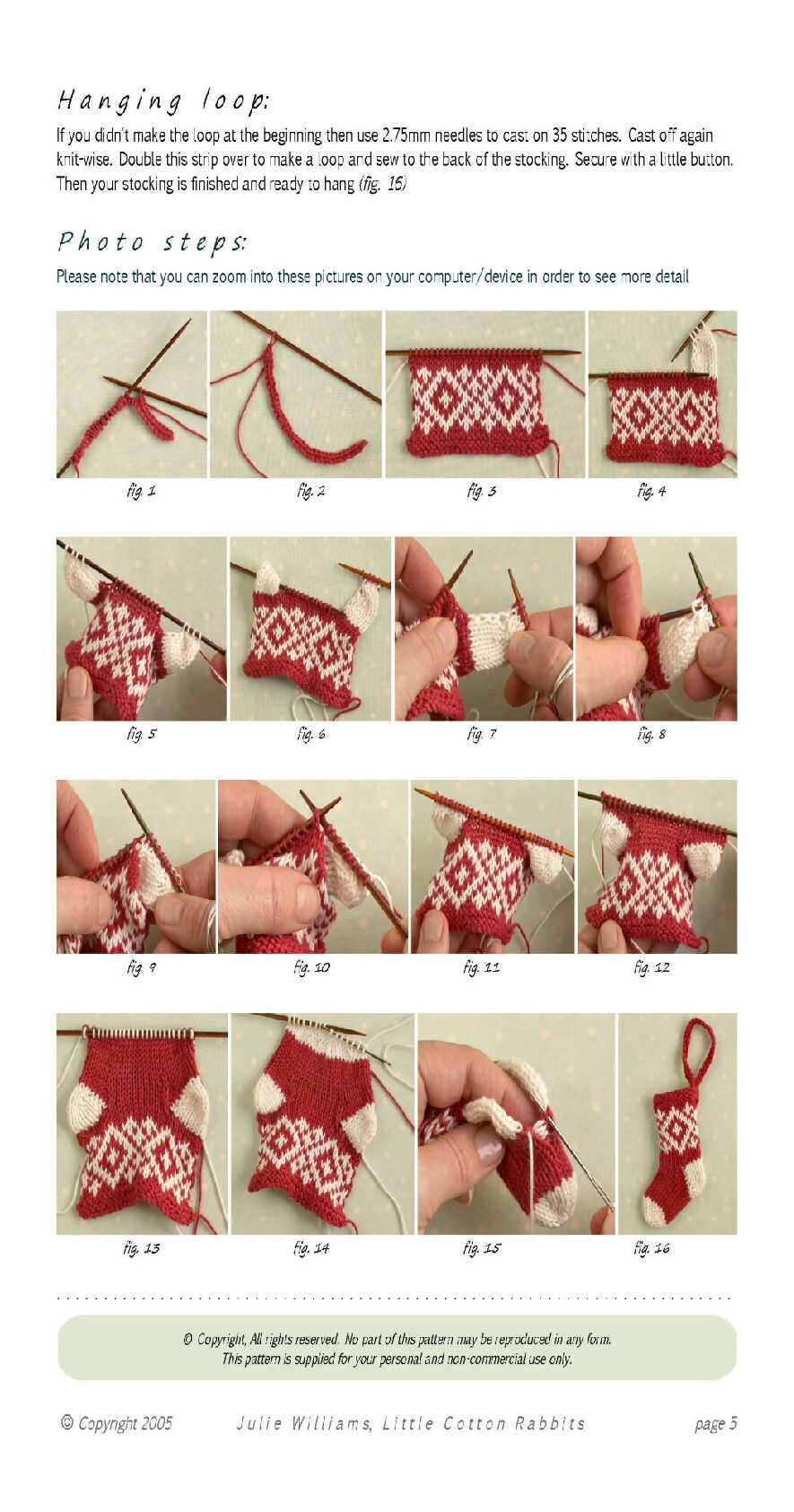 Hanging loop:

If you didn't make the loop at the beginning then use 2.75mm needles to cast on 35 stitches. Cast off again knit-wise. Double this strip over to make a loop and sew to the back of the stocking. Secure with a little button. Then your stocking is finished and ready to hang (fig. 16)

Photo steps:

Please note that you can zoom into these pictures on your computer/device in order to see more detail

fig. 1 fig. 2 fig. 3 fig. 4

fig. 5 fig. 6 fig. 7 fig. 8

fig. 9 fig. 10 fig. 11 fig. 12

fig. 13 fig. 14 fig. 15 fig. 16

© Copyright, All rights reserved. No part of this pattern may be reproduced in any form.
This pattern is supplied for your personal and non-commercial use only.

© Copyright 2005 Julie Williams, Little Cotton Rabbits page 5