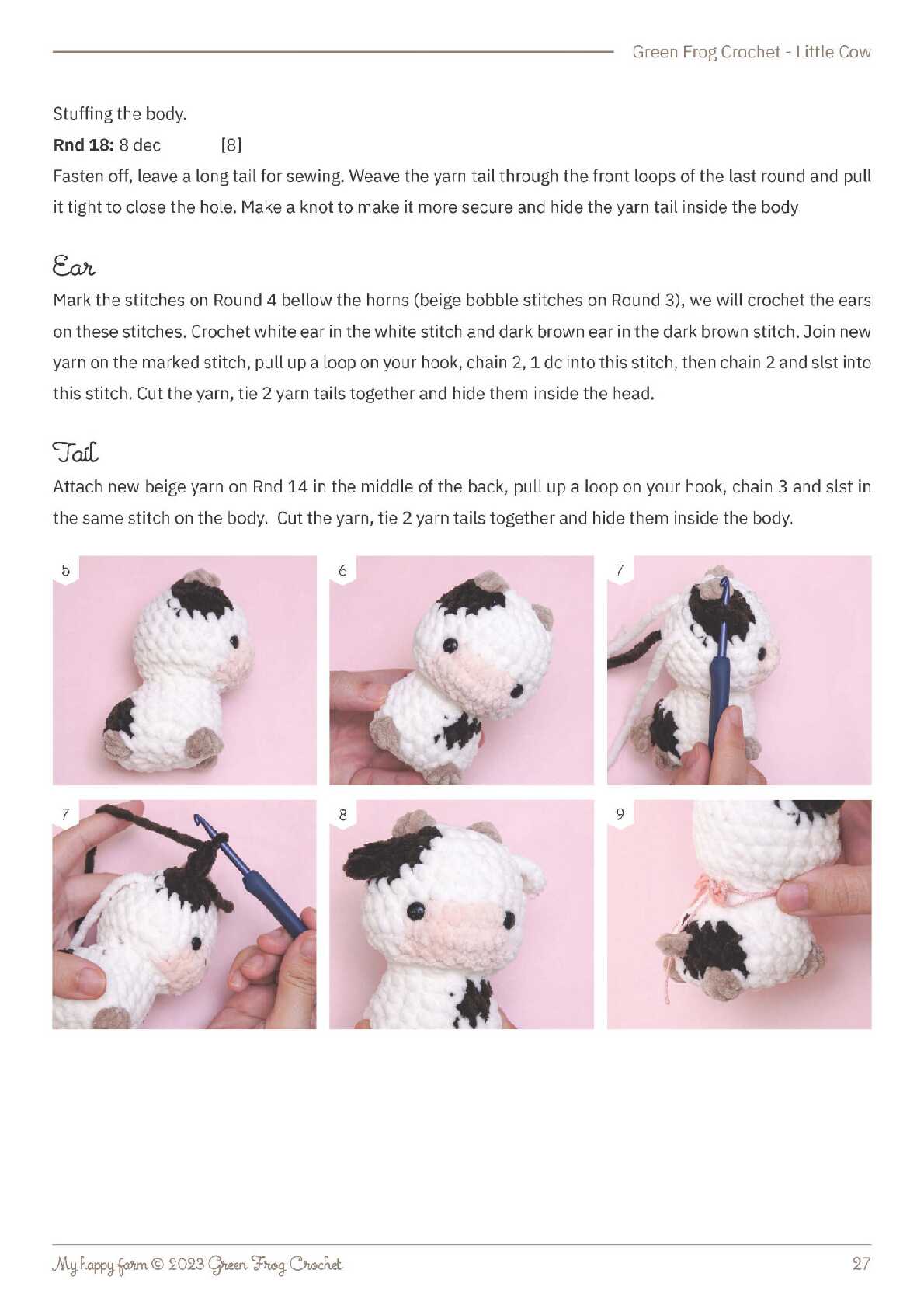 Green Frog Crochet - Little Cow

Stuffing the body.

**Rnd 18:** 8 dec [8]

Fasten off, leave a long tail for sewing. Weave the yarn tail through the front loops of the last round and pull it tight to close the hole. Make a knot to make it more secure and hide the yarn tail inside the body

Ear

Mark the stitches on Round 4 bellow the horns (beige bobble stitches on Round 3), we will crochet the ears on these stitches. Crochet white ear in the white stitch and dark brown ear in the dark brown stitch. Join new yarn on the marked stitch, pull up a loop on your hook, chain 2, 1 dc into this stitch, then chain 2 and slst into this stitch. Cut the yarn, tie 2 yarn tails together and hide them inside the head.

Tail

Attach new beige yarn on Rnd 14 in the middle of the back, pull up a loop on your hook, chain 3 and slst in the same stitch on the body. Cut the yarn, tie 2 yarn tails together and hide them inside the body.

5

6

7

7

8

9

My happy farm © 2023 Green Frog Crochet

27