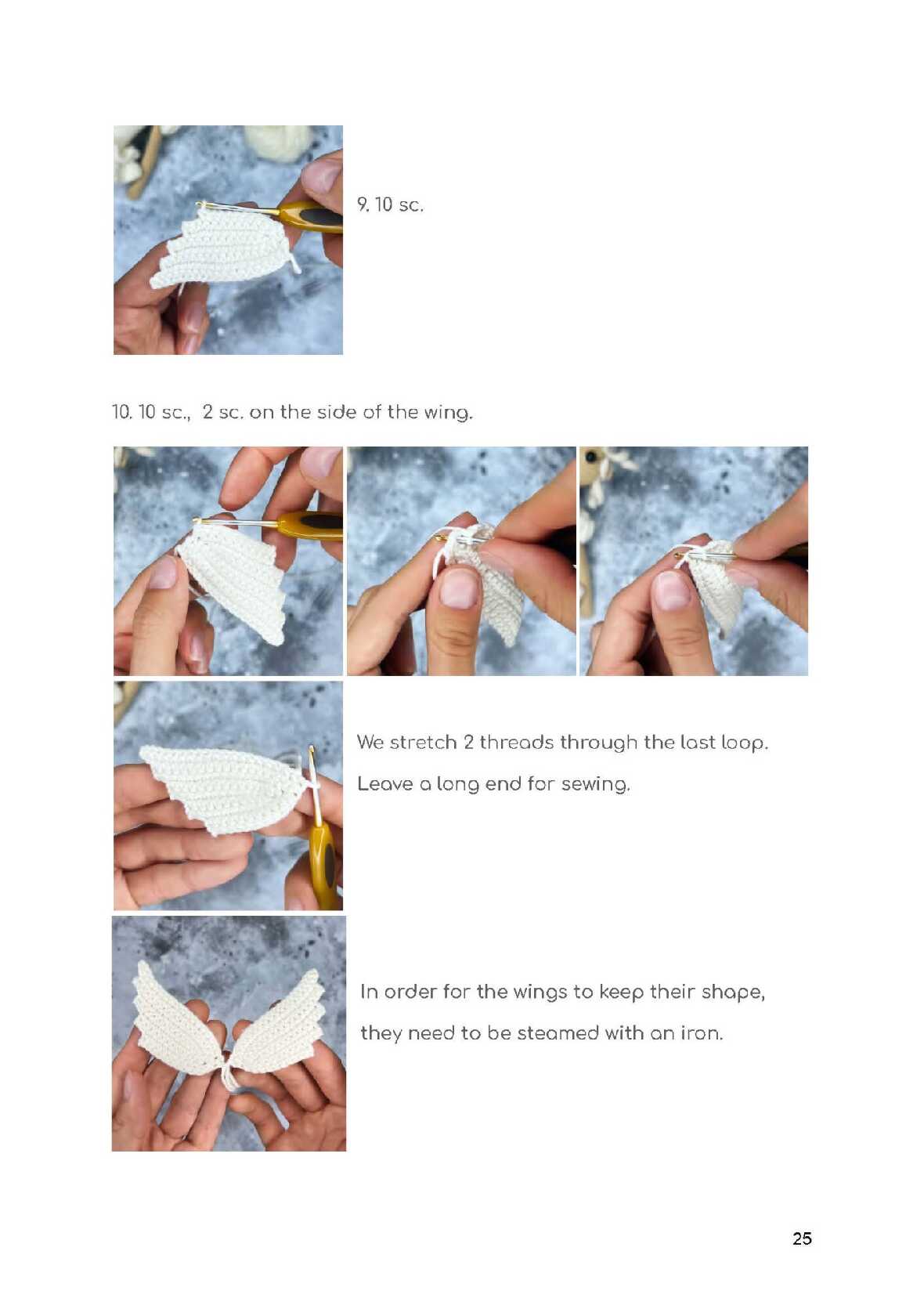 9. 10 sc.

10. 10 sc., 2 sc. on the side of the wing.

We stretch 2 threads through the last loop.

Leave a long end for sewing.

In order for the wings to keep their shape,

they need to be steamed with an iron.

25