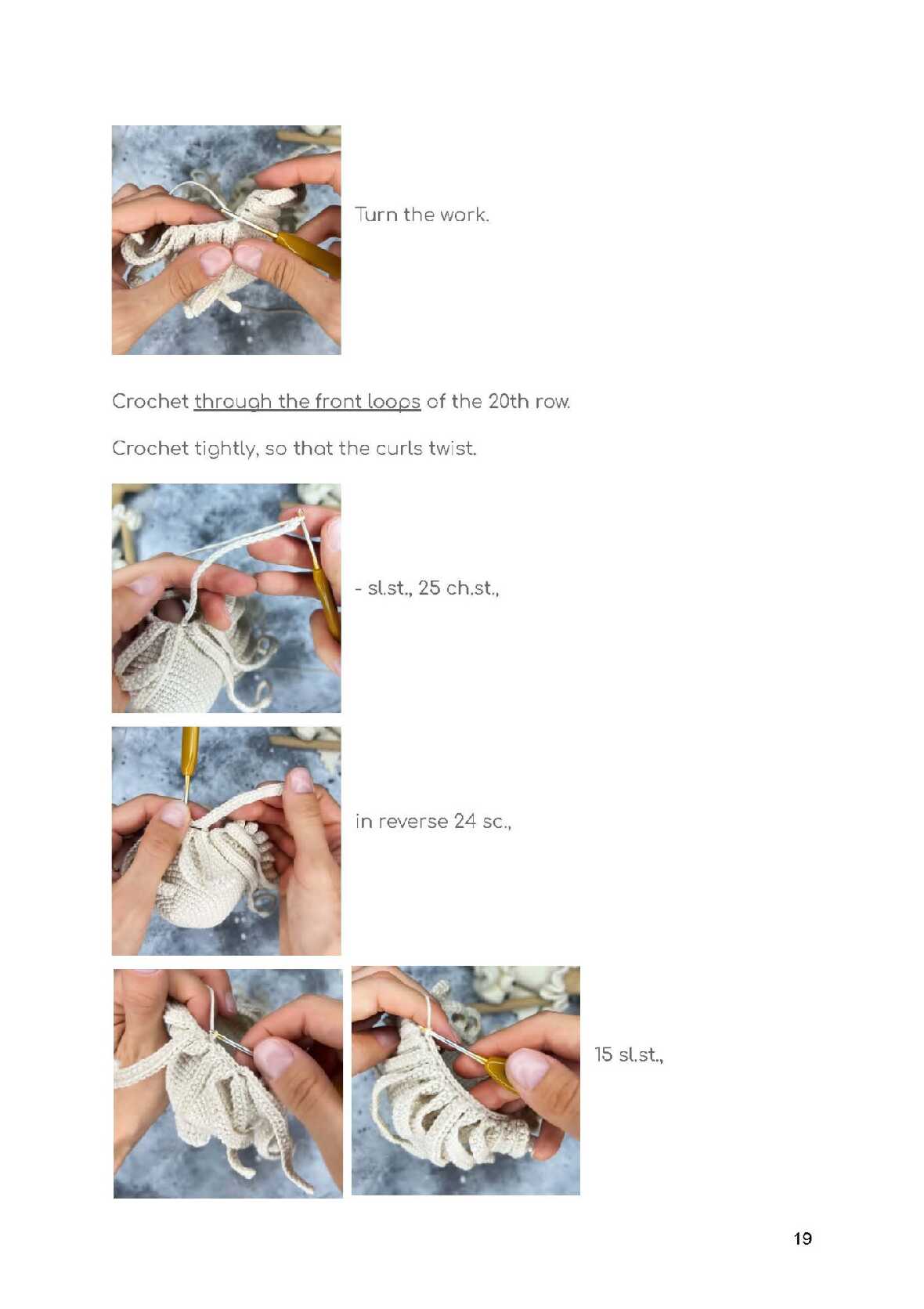 Turn the work.

Crochet through the front loops of the 20th row.

Crochet tightly, so that the curls twist.

- sl.st., 25 ch.st.,

in reverse 24 sc.,

15 sl.st.,

19