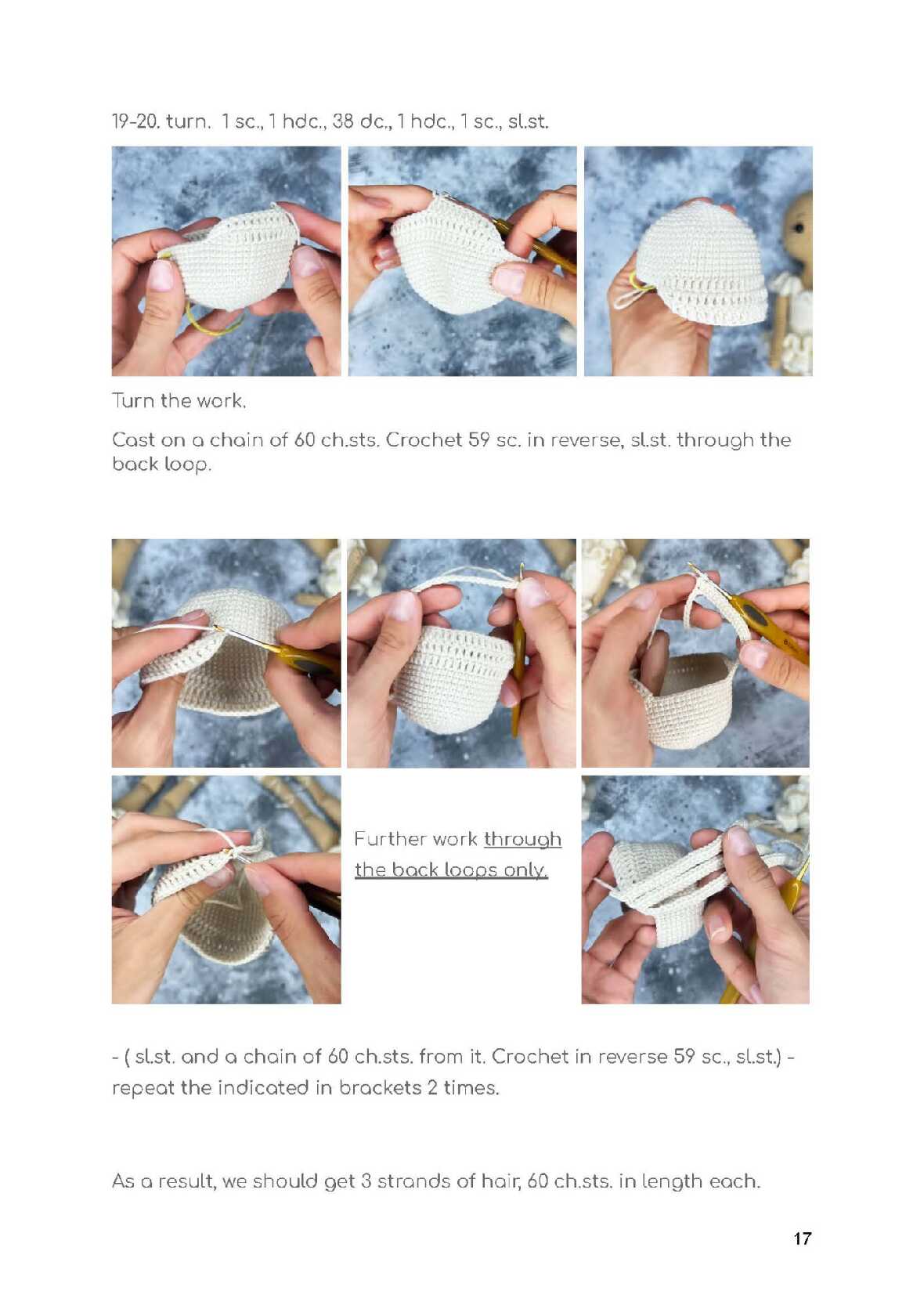 19-20. turn. 1 sc., 1 hdc., 38 dc., 1 hdc., 1 sc., sl.st.

Turn the work.

Cast on a chain of 60 ch.sts. Crochet 59 sc. in reverse, sl.st. through the back loop.

Further work through the back loops only.

- ( sl.st. and a chain of 60 ch.sts. from it. Crochet in reverse 59 sc., sl.st.) - repeat the indicated in brackets 2 times.

As a result, we should get 3 strands of hair, 60 ch.sts. in length each.

17