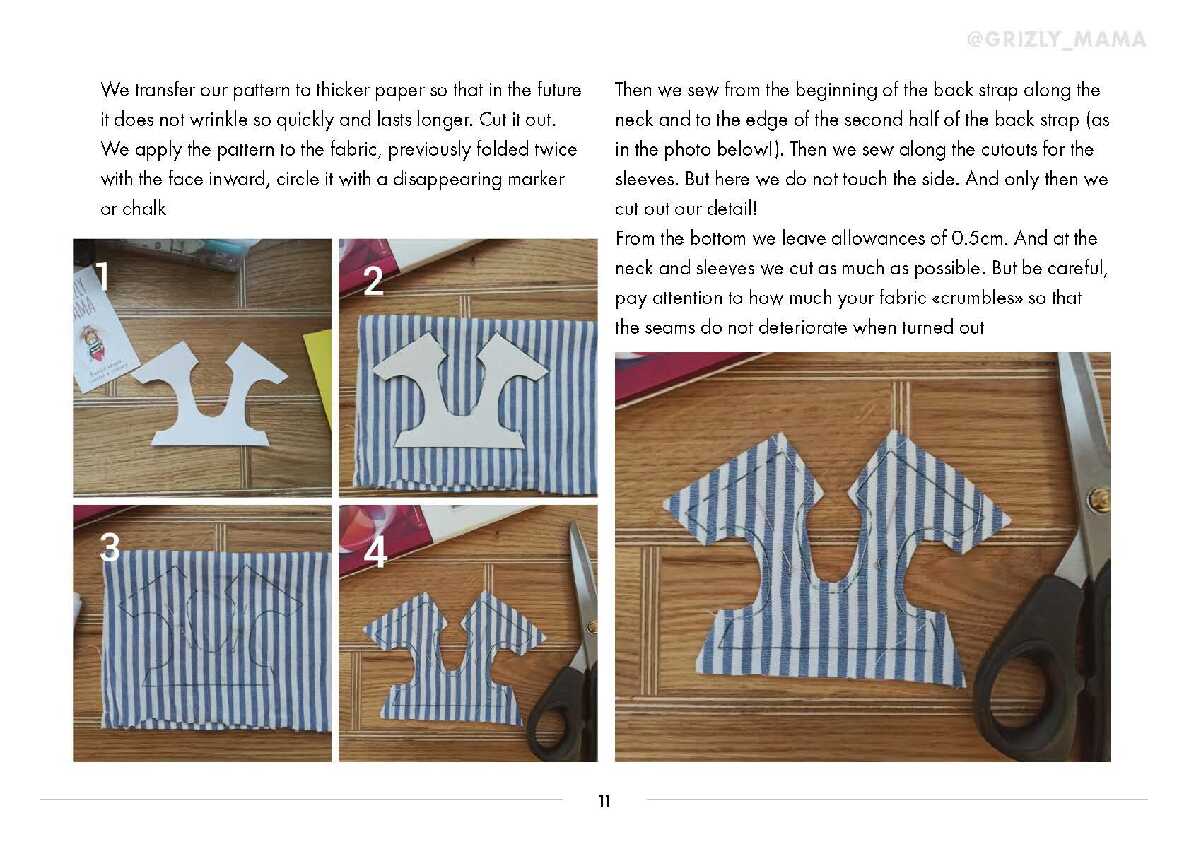 @GRIZLY_MAMA

We transfer our pattern to thicker paper so that in the future it does not wrinkle so quickly and lasts longer. Cut it out. We apply the pattern to the fabric, previously folded twice with the face inward, circle it with a disappearing marker or chalk

1

2

3

4

Then we sew from the beginning of the back strap along the neck and to the edge of the second half of the back strap (as in the photo below!). Then we sew along the cutouts for the sleeves. But here we do not touch the side. And only then we cut out our detail!
From the bottom we leave allowances of 0.5cm. And at the neck and sleeves we cut as much as possible. But be careful, pay attention to how much your fabric «crumbles» so that the seams do not deteriorate when turned out

11