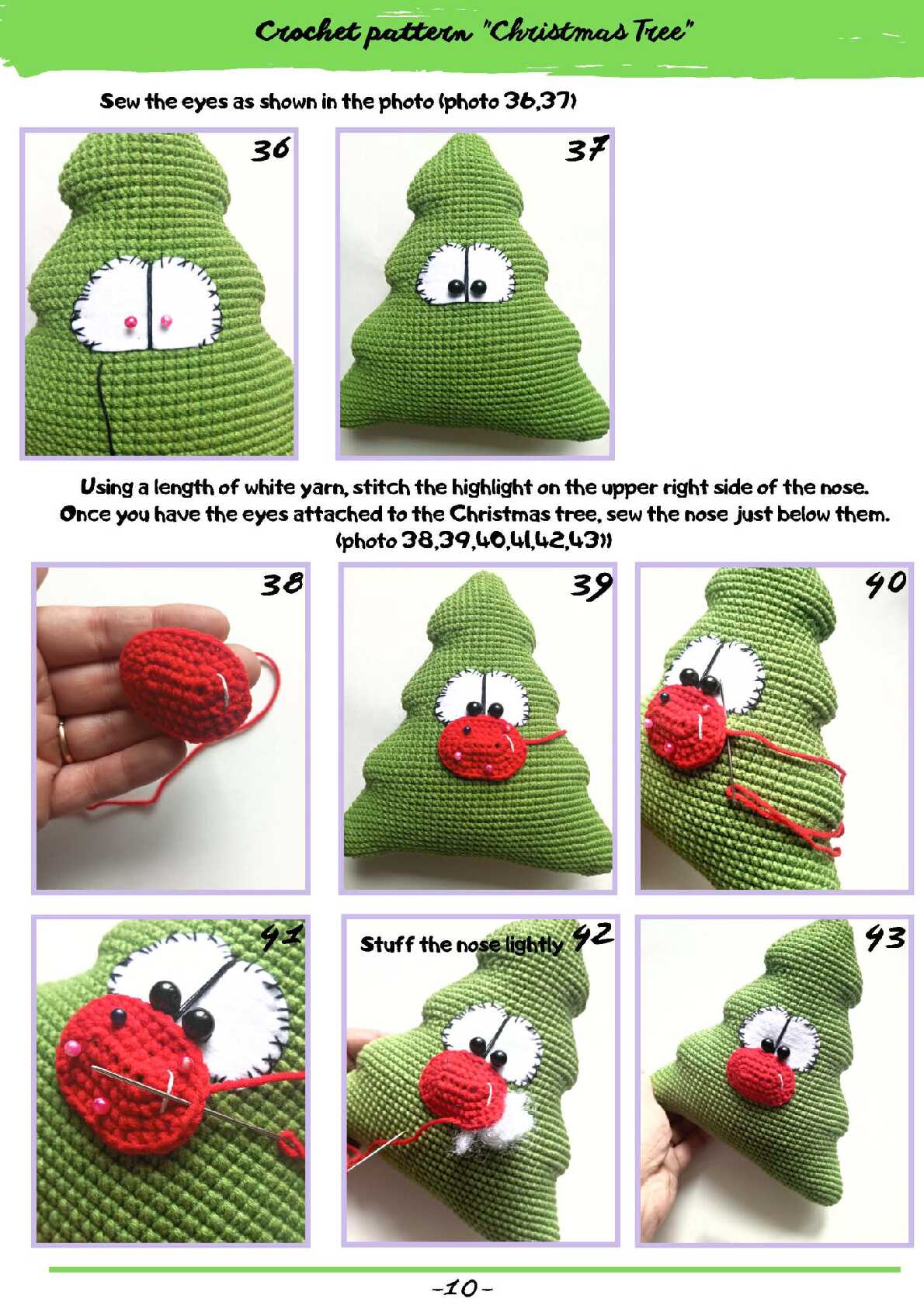 Crochet pattern "Christmas Tree"

Sew the eyes as shown in the photo (photo 36,37)

36

37

Using a length of white yarn, stitch the highlight on the upper right side of the nose. Once you have the eyes attached to the Christmas tree, sew the nose just below them. (photo 38,39,40,41,42,43))

38

39

40

41

Stuff the nose lightly 42

43

-10-