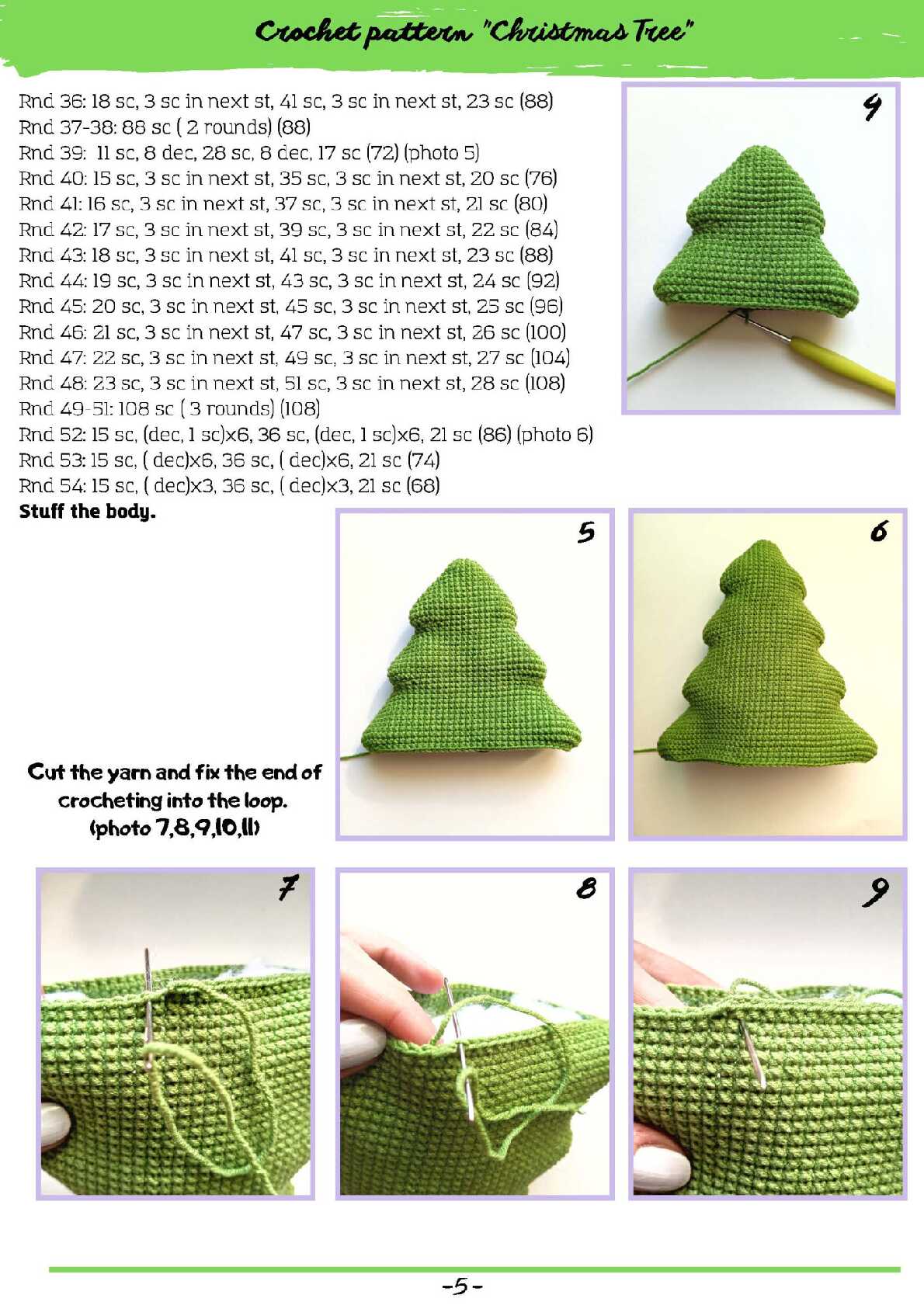 Crochet pattern "Christmas Tree"

Rnd 36: 18 sc, 3 sc in next st, 41 sc, 3 sc in next st, 23 sc (88)
Rnd 37-38: 88 sc ( 2 rounds) (88)
Rnd 39: 11 sc, 8 dec, 28 sc, 8 dec, 17 sc (72) (photo 5)
Rnd 40: 15 sc, 3 sc in next st, 35 sc, 3 sc in next st, 20 sc (76)
Rnd 41: 16 sc, 3 sc in next st, 37 sc, 3 sc in next st, 21 sc (80)
Rnd 42: 17 sc, 3 sc in next st, 39 sc, 3 sc in next st, 22 sc (84)
Rnd 43: 18 sc, 3 sc in next st, 41 sc, 3 sc in next st, 23 sc (88)
Rnd 44: 19 sc, 3 sc in next st, 43 sc, 3 sc in next st, 24 sc (92)
Rnd 45: 20 sc, 3 sc in next st, 45 sc, 3 sc in next st, 25 sc (96)
Rnd 46: 21 sc, 3 sc in next st, 47 sc, 3 sc in next st, 26 sc (100)
Rnd 47: 22 sc, 3 sc in next st, 49 sc, 3 sc in next st, 27 sc (104)
Rnd 48: 23 sc, 3 sc in next st, 51 sc, 3 sc in next st, 28 sc (108)
Rnd 49-51: 108 sc ( 3 rounds) (108)
Rnd 52: 15 sc, (dec, 1 sc)x6, 36 sc, (dec, 1 sc)x6, 21 sc (86) (photo 6)
Rnd 53: 15 sc, ( dec)x6, 36 sc, ( dec)x6, 21 sc (74)
Rnd 54: 15 sc, ( dec)x3, 36 sc, ( dec)x3, 21 sc (68)
Stuff the body.

4

5

6

Cut the yarn and fix the end of crocheting into the loop. (photo 7,8,9,10,11)

7

8

9

-5-