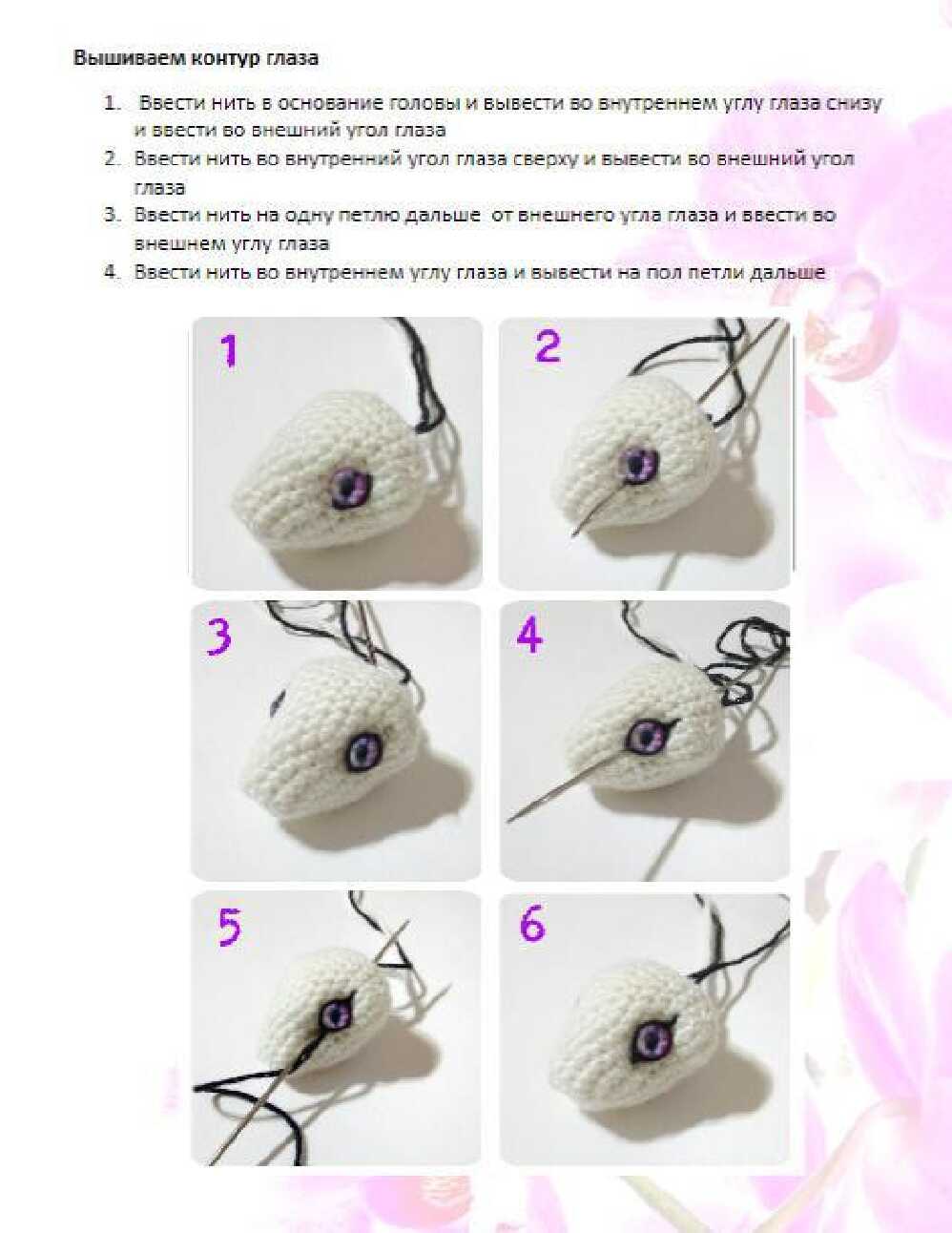 Вышиваем контур глаза

1. Ввести нить в основание головы и вывести во внутреннем углу глаза снизу и ввести во внешний угол глаза
2. Ввести нить во внутренний угол глаза сверху и вывести во внешний угол глаза
3. Ввести нить на одну петлю дальше от внешнего угла глаза и ввести во внешнем углу глаза
4. Ввести нить во внутреннем углу глаза и вывести на пол петли дальше

1

2

3

4

5

6