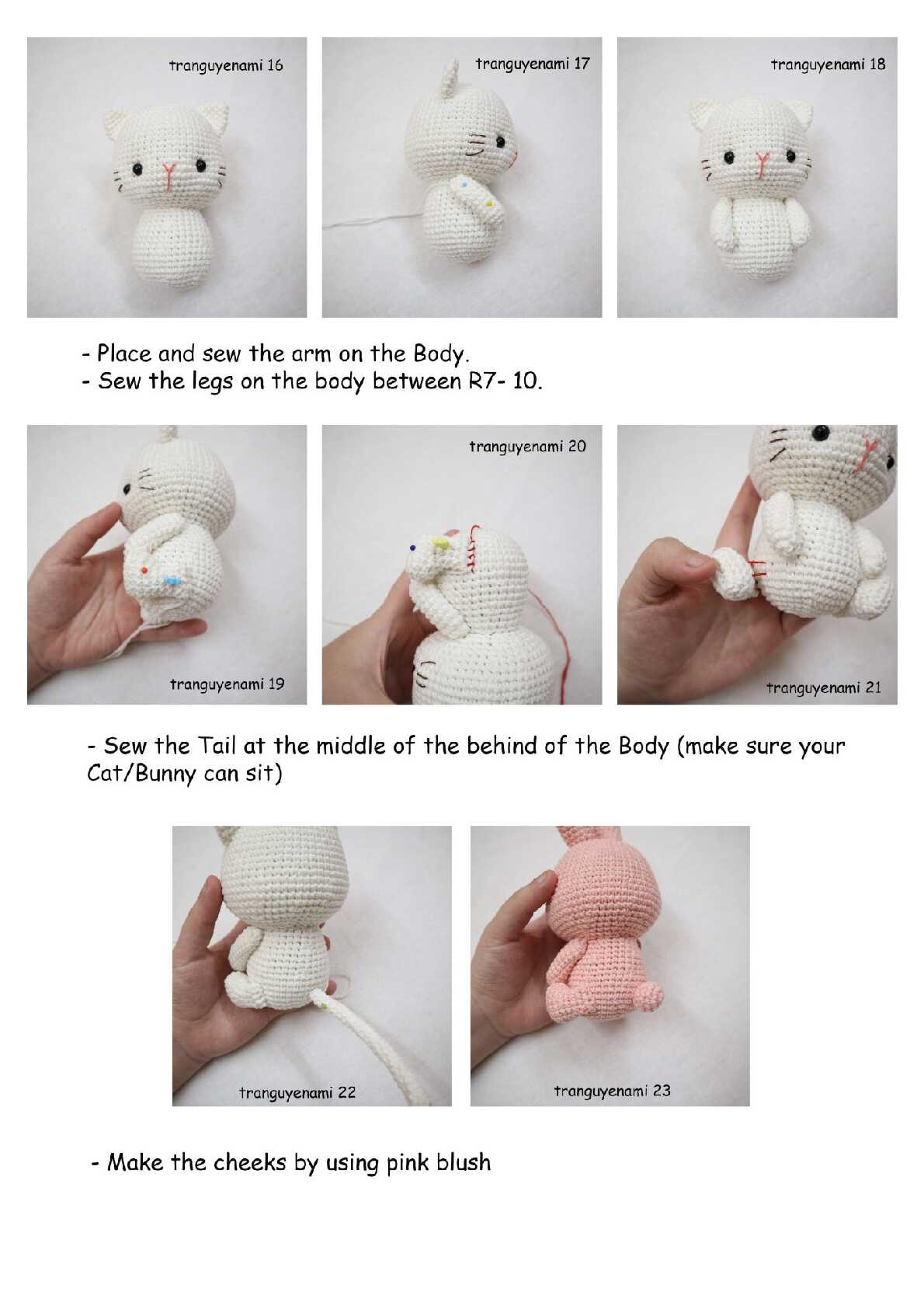 tranguyenami 16

tranguyenami 17

tranguyenami 18

- Place and sew the arm on the Body.
- Sew the legs on the body between R7- 10.

tranguyenami 19

tranguyenami 20

tranguyenami 21

- Sew the Tail at the middle of the behind of the Body (make sure your Cat/Bunny can sit)

tranguyenami 22

tranguyenami 23

- Make the cheeks by using pink blush